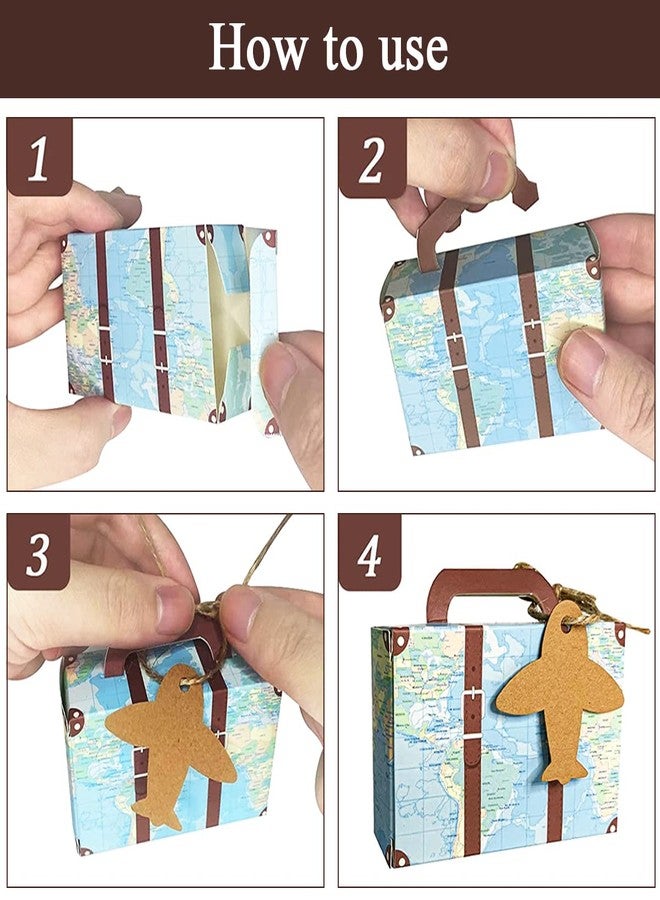 How to use

1

2

3

4